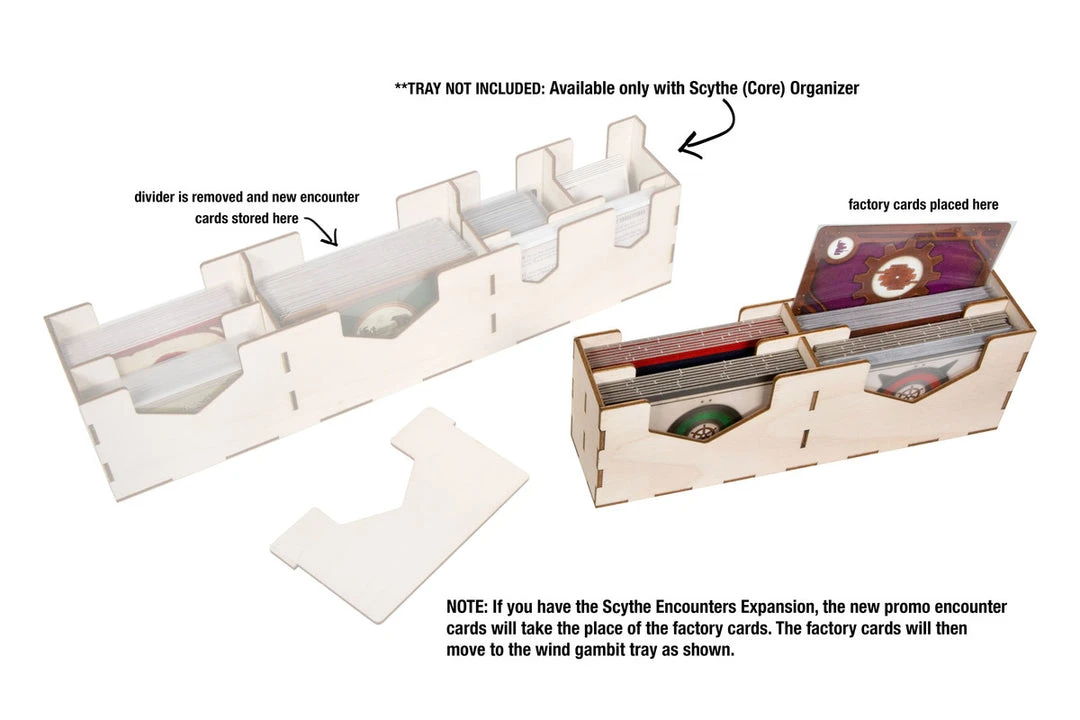 **TRAY NOT INCLUDED: Available only with Scythe (Core) Organizer

divider is removed and new encounter cards stored here

factory cards placed here

NOTE: If you have the Scythe Encounters Expansion, the new promo encounter cards will take the place of the factory cards. The factory cards will then move to the wind gambit tray as shown.